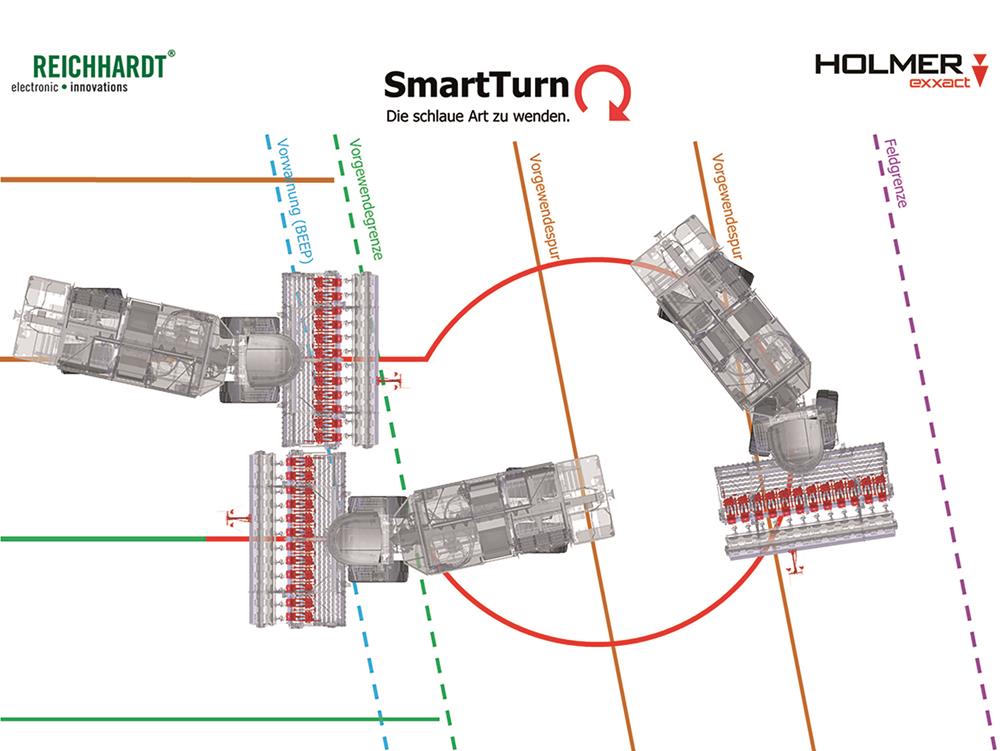 REICHHARDT®
electronic • innovations

SmartTurn
Die schlaue Art zu wenden.

HOLMER
exxact

Vorwarnung (BEEP)

Vorgewendegrenze

Vorgewendespur

Vorgewendespur

Feldgrenze